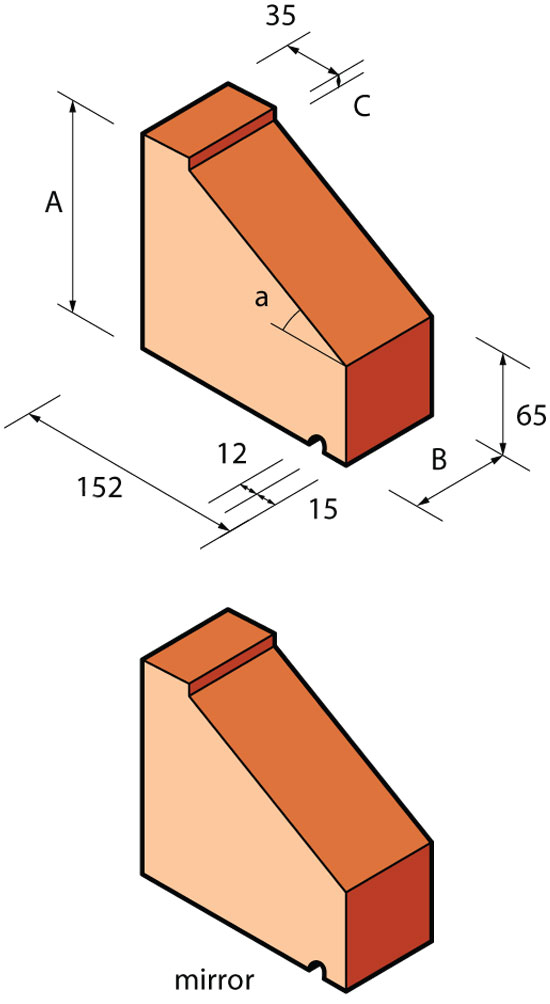 35
C
A
a
65
B
12
152
15
mirror